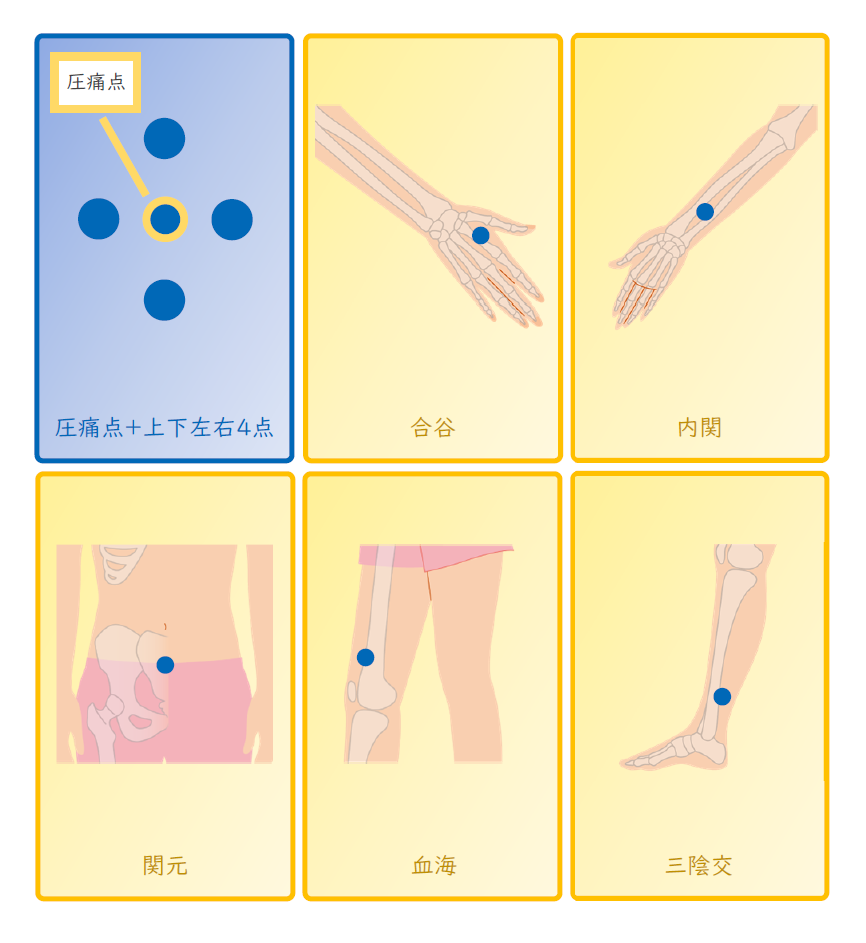 圧痛点

圧痛点+上下左右4点

合谷

内関

関元

血海

三陰交